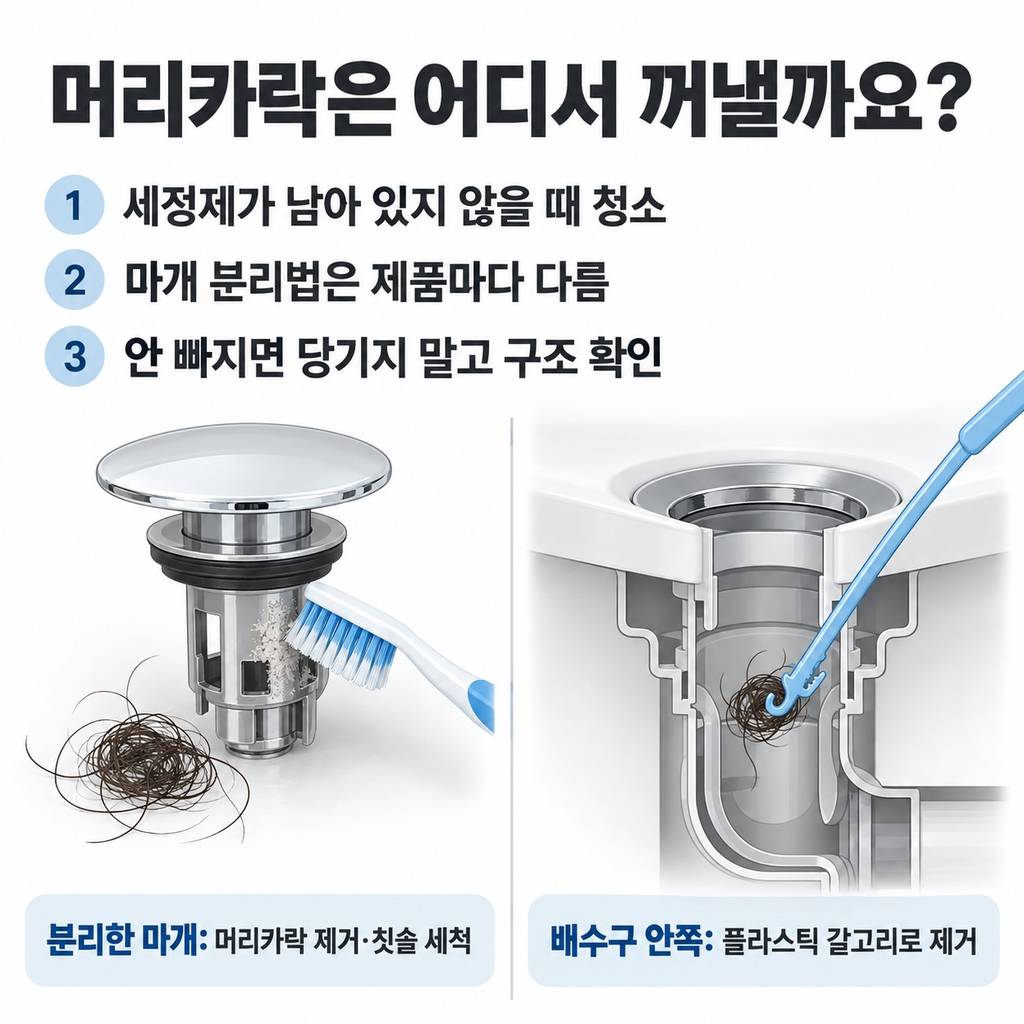 머리카락은 어디서 꺼낼까요?

1 세정제가 남아 있지 않을 때 청소

2 마개 분리법은 제품마다 다름

3 안 빠지면 당기지 말고 구조 확인

분리한 마개: 머리카락 제거·칫솔 세척

배수구 안쪽: 플라스틱 갈고리로 제거